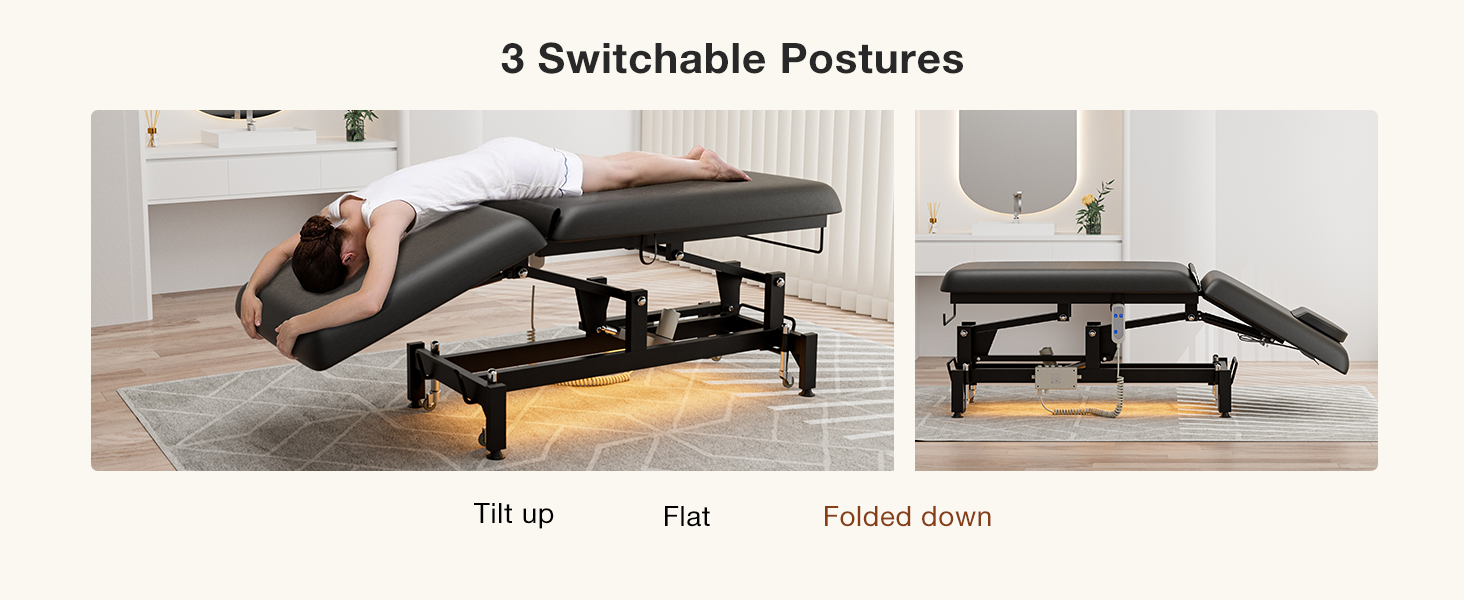 3 Switchable Postures

Tilt up

Flat

Folded down