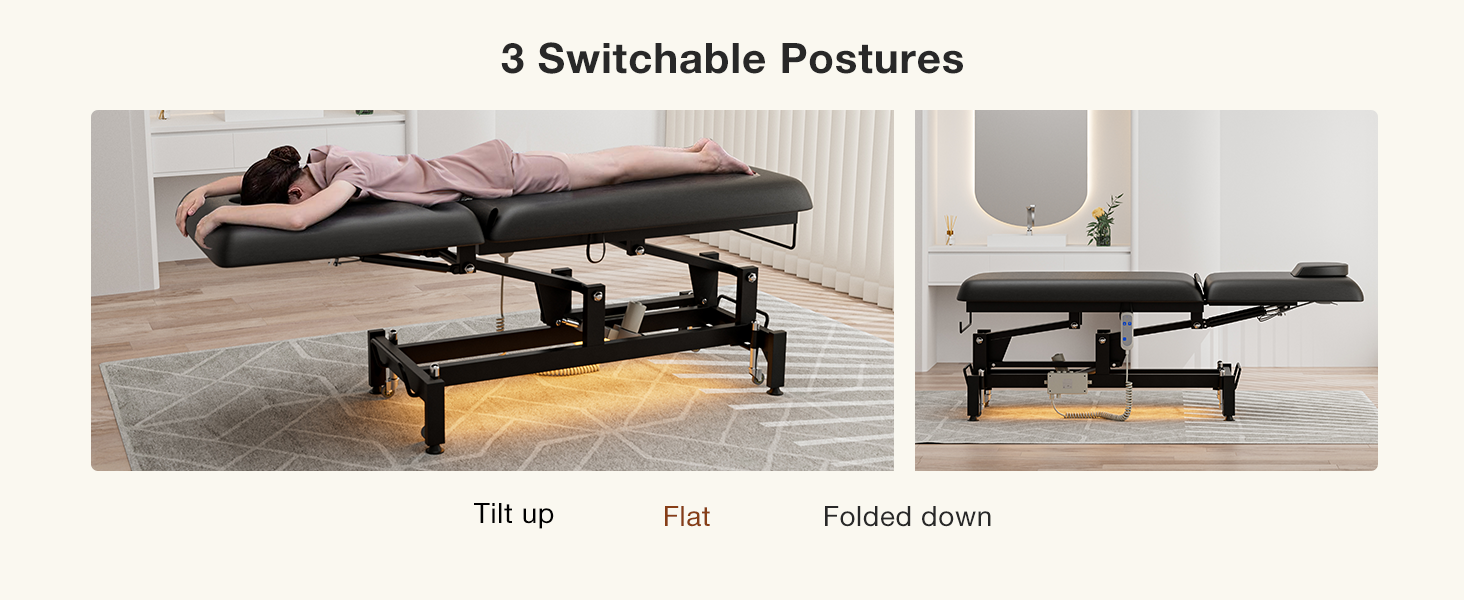 3 Switchable Postures

Tilt up Flat Folded down