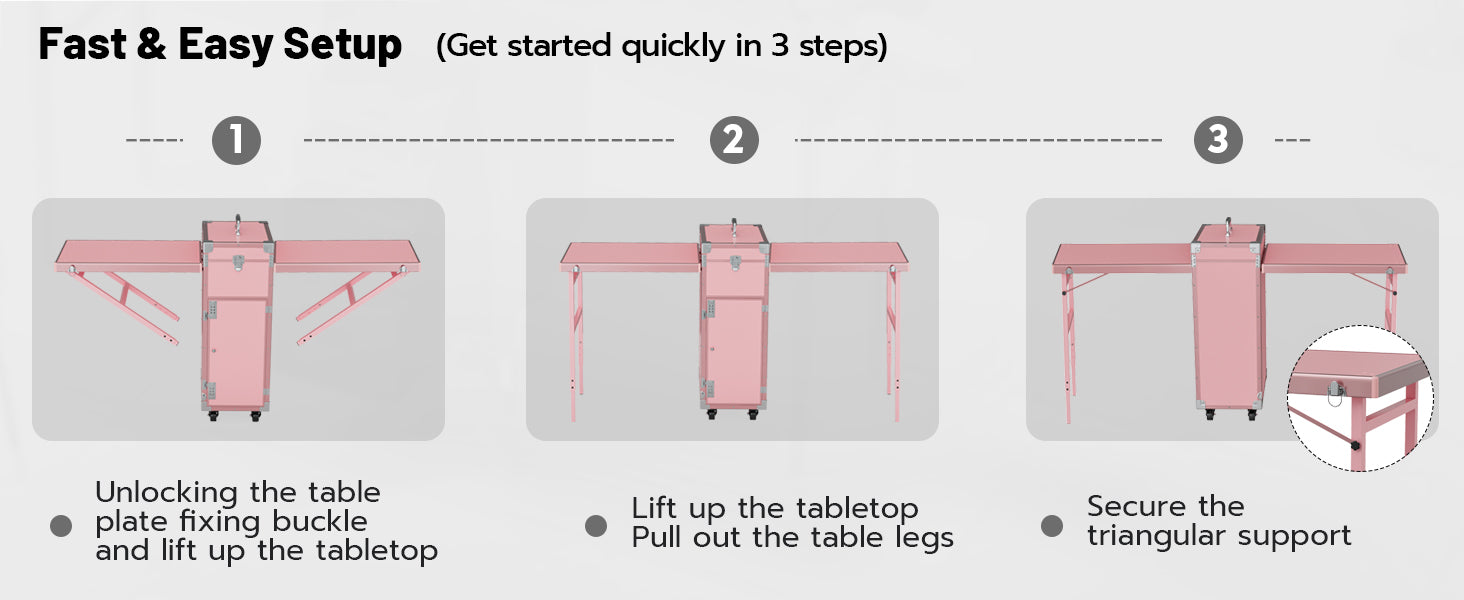 Fast & Easy Setup (Get started quickly in 3 steps)

1

2

3

Unlocking the table plate fixing buckle and lift up the tabletop

Lift up the tabletop
Pull out the table legs

Secure the triangular support