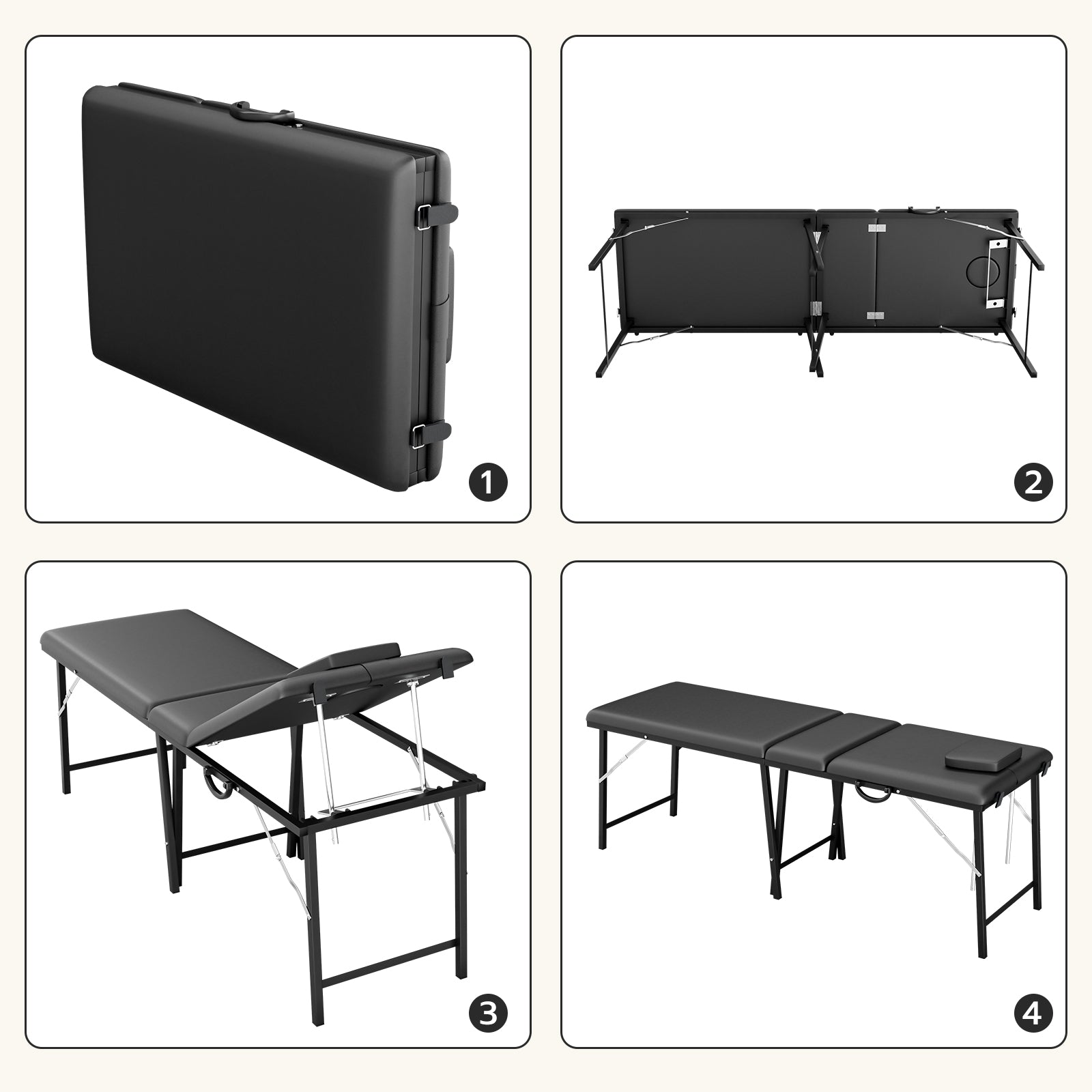 1

2

3

4