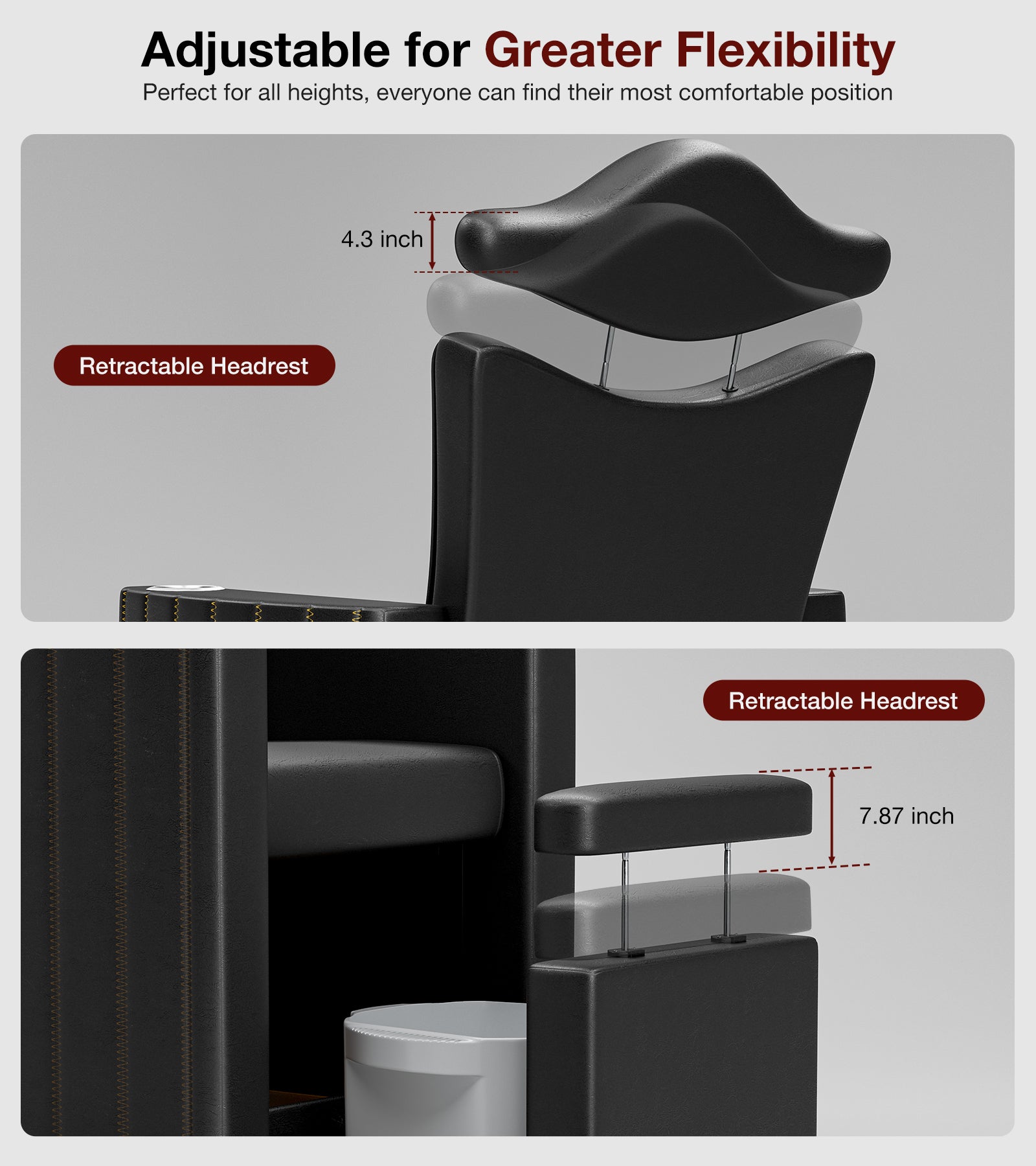 Adjustable for Greater Flexibility
Perfect for all heights, everyone can find their most comfortable position

4.3 inch

Retractable Headrest

Retractable Headrest

7.87 inch