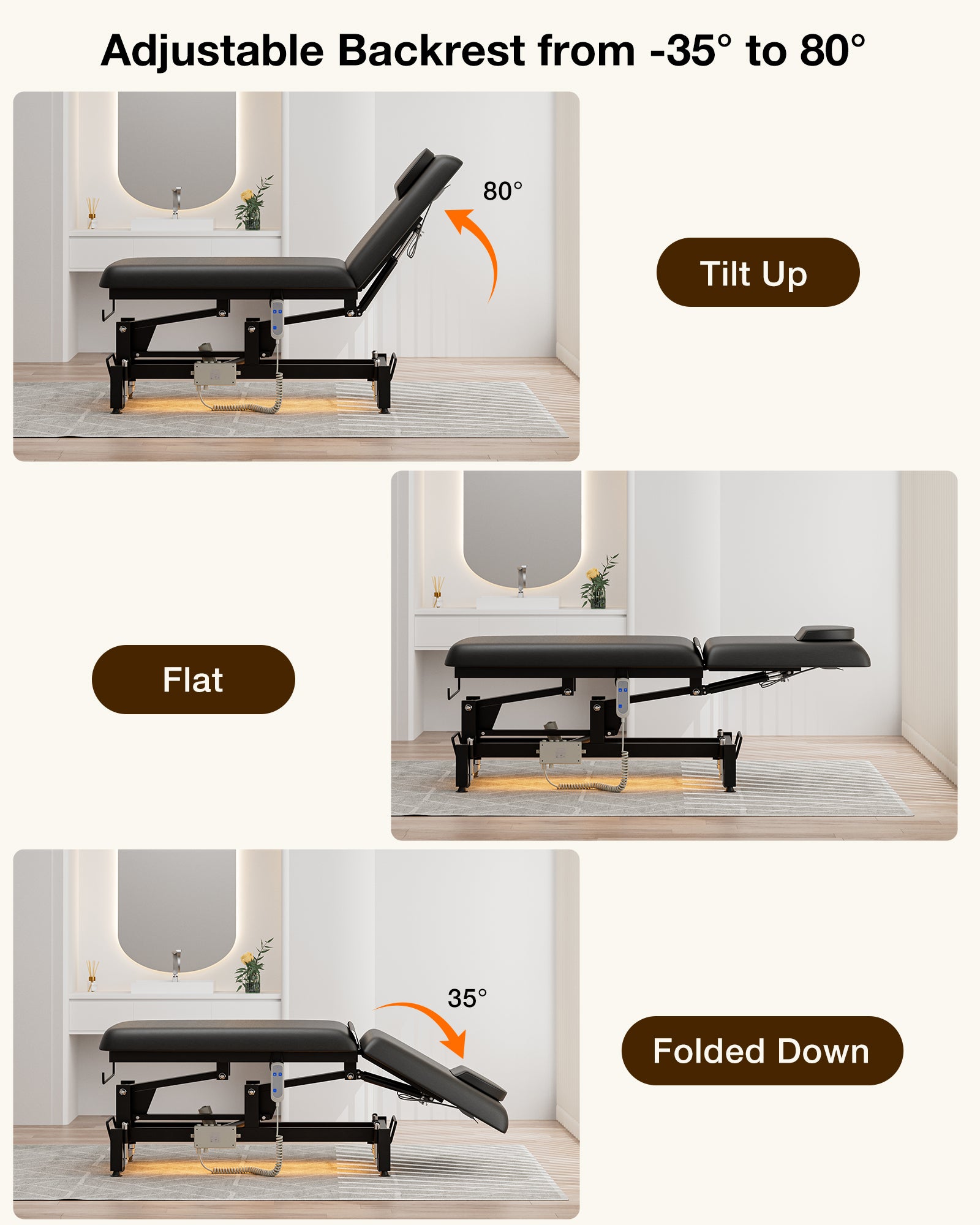 Adjustable Backrest from -35° to 80°

80°

Tilt Up

Flat

35°

Folded Down